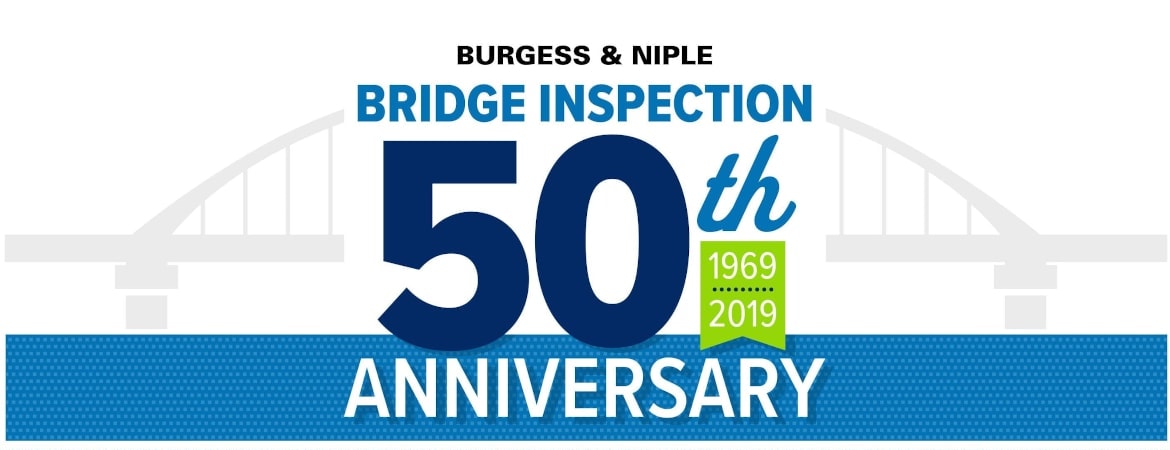 BURGESS & NIPLE
BRIDGE INSPECTION
50th
1969
2019
ANNIVERSARY